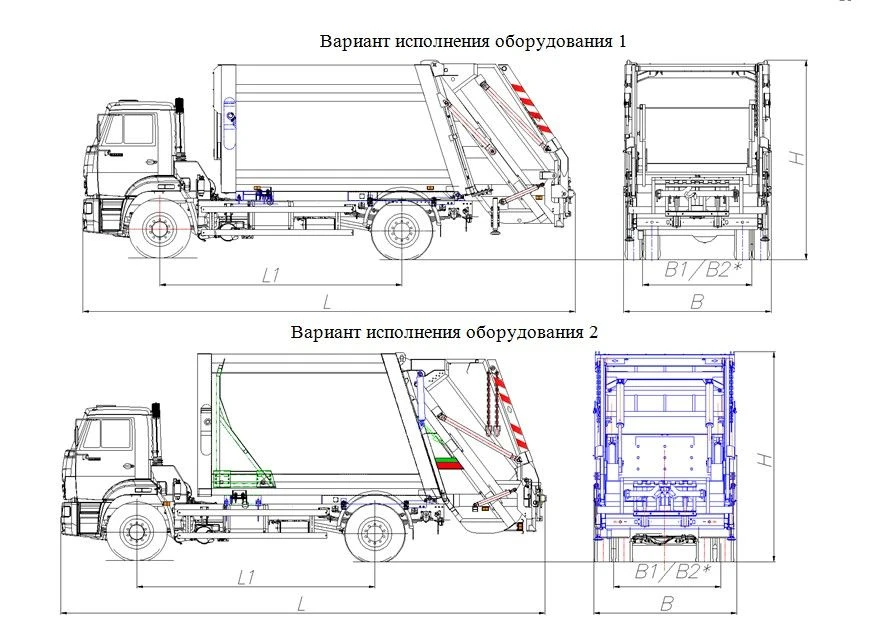 Вариант исполнения оборудования 1

H

L1

L

B1/B2*

B

Вариант исполнения оборудования 2

H

L1

L

B1/B2*

B