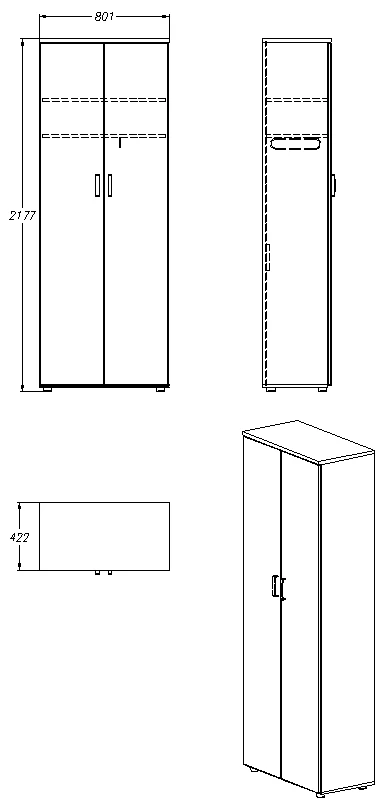 801

2177

422