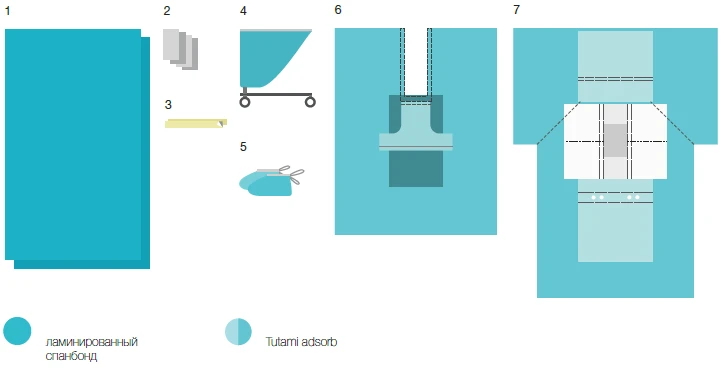 1

2

3

4

5

6

7

ламинированный спанбонд

Tutami adsorb