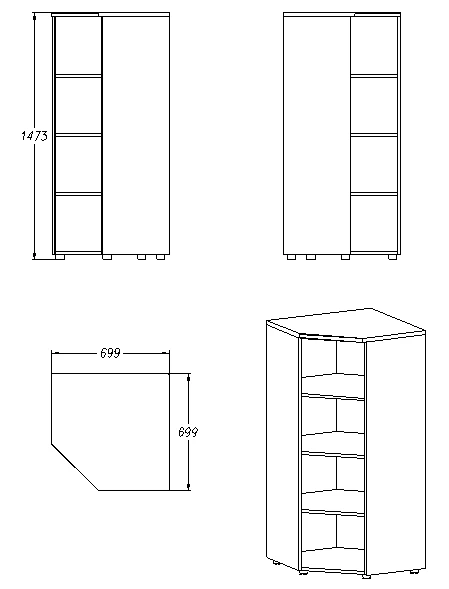 1473

699

699