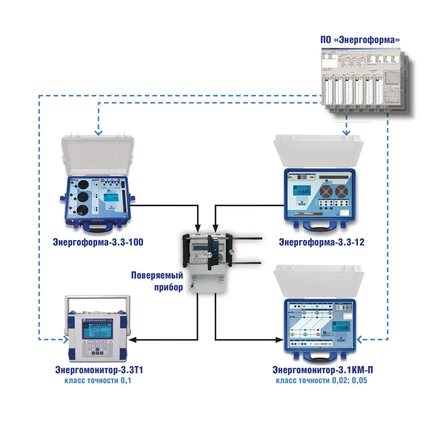 ПО «Энергоформа»

Энергоформа-3.3-100

Энергоформа-3.3-12

Поверяемый прибор

Энергомонитор-3.3Т1
класс точности 0,1

Энергомонитор-3.1КМ-П
класс точности 0,02; 0,05