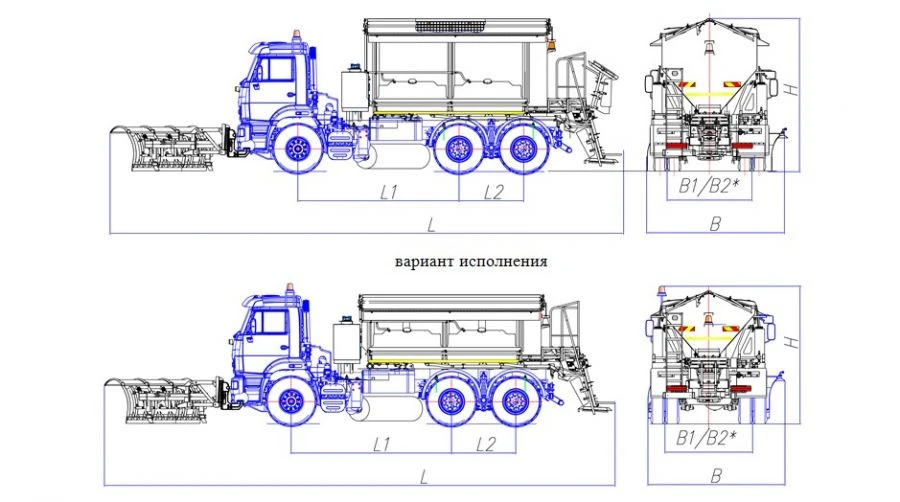 H

L1 L2

B1/B2*

L

B

вариант исполнения

H

L1 L2

B1/B2*

L

B