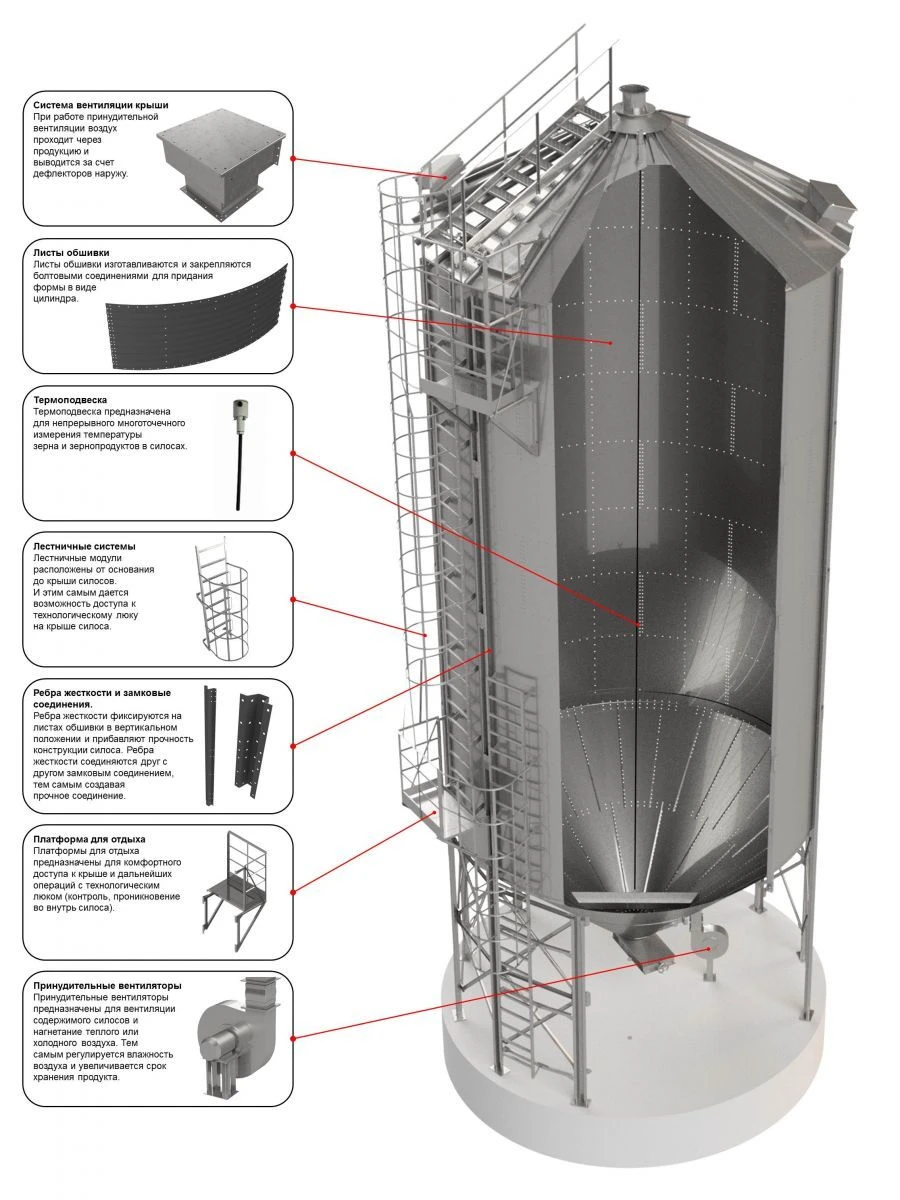 Система вентиляции крыши
При работе принудительной вентиляции воздух проходит через продукцию и выводится за счет дефлекторов наружу.

Листы обшивки
Листы обшивки изготавливаются и закрепляются болтовыми соединениями для придания формы в виде цилиндра.

Термоподвеска
Термоподвеска предназначена для непрерывного многоточечного измерения температуры зерна и зернопродуктов в силосах.

Лестничные системы
Лестничные модули расположены от основания до крыши силосов.
И этим самым дается возможность доступа к технологическому люку на крыше силоса.

Ребра жесткости и замковые соединения.
Ребра жесткости фиксируются на листах обшивки в вертикальном положении и прибавляют прочность конструкции силоса. Ребра жесткости соединяются друг с другом замковым соединением, тем самым создавая прочное соединение.

Платформа для отдыха
Платформы для отдыха предназначены для комфортного доступа к крыше и дальнейших операций с технологическим люком (контроль, проникновение во внутрь силоса).

Принудительные вентиляторы
Принудительные вентиляторы предназначены для вентиляции содержимого силосов и нагнетание теплого или холодного воздуха. Тем самым регулируется влажность воздуха и увеличивается срок хранения продукта.