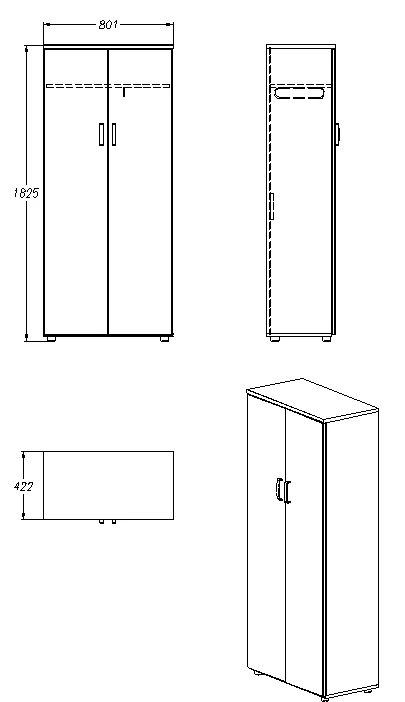 801

1825

422