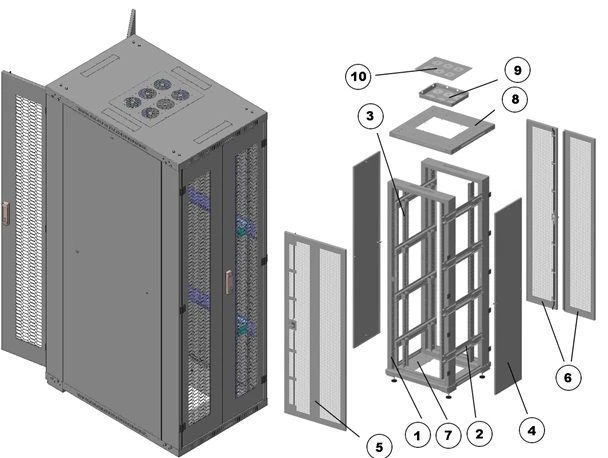 10
9
8
3
6
5
1
7
2
4