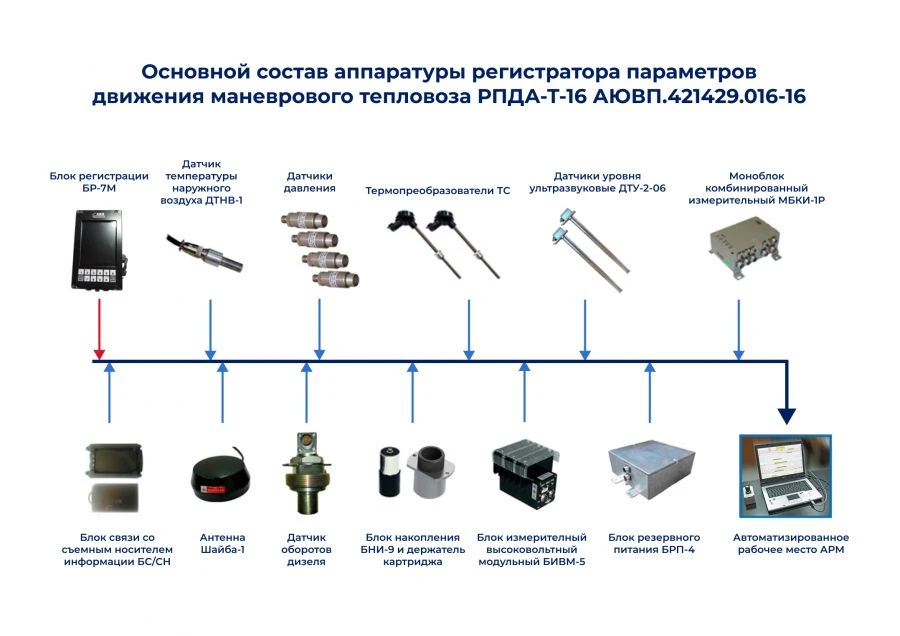 Основной состав аппаратуры регистратора параметров движения маневрового тепловоза РПДА-Т-16 АЮВП.421429.016-16

Блок регистрации БР-7М

Датчик температуры наружного воздуха ДТНВ-1

Датчики давления

Термопреобразователи ТС

Датчики уровня ультразвуковые ДТУ-2-06

Моноблок комбинированный измерительный МБКИ-1Р

Блок связи со съемным носителем информации БС/СН

Антенна Шайба-1

Датчик оборотов дизеля

Блок накопления БНИ-9 и держатель картриджа

Блок измерительный высоковольтный модульный БИВМ-5

Блок резервного питания БРП-4

Автоматизированное рабочее место АРМ