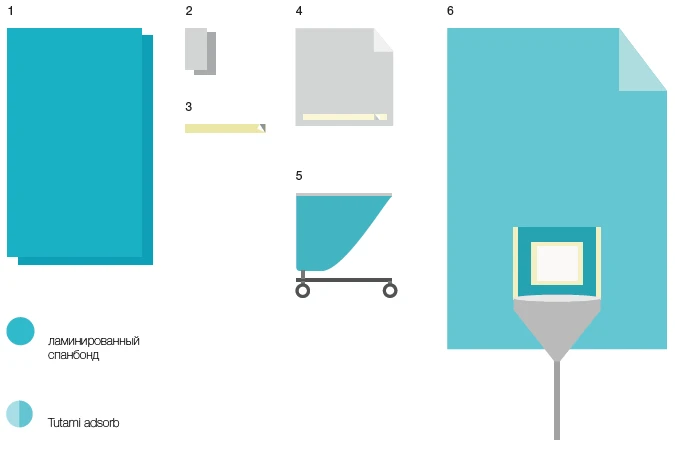 1

2

3

4

5

6

ламинированный спанбонд

Tutami adsorb