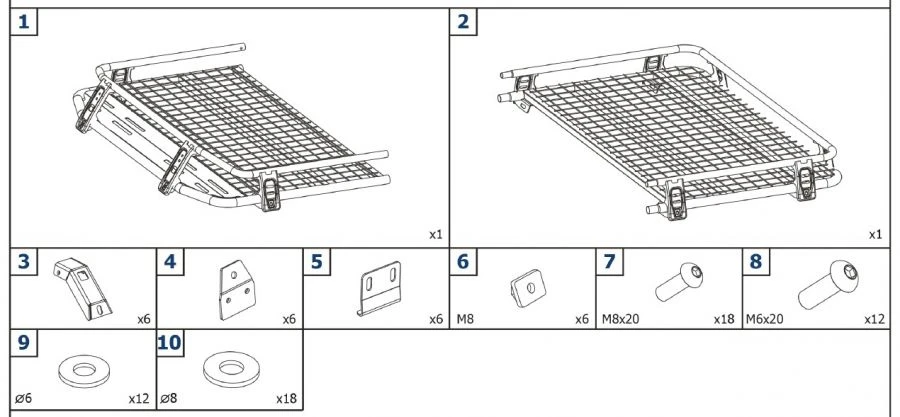 1

x1

2

x1

3

x6

4

x6

5

x6

6

M8 x6

7

M8x20 x18

8

M6x20 x12

9

ø6 x12

10

ø8 x18