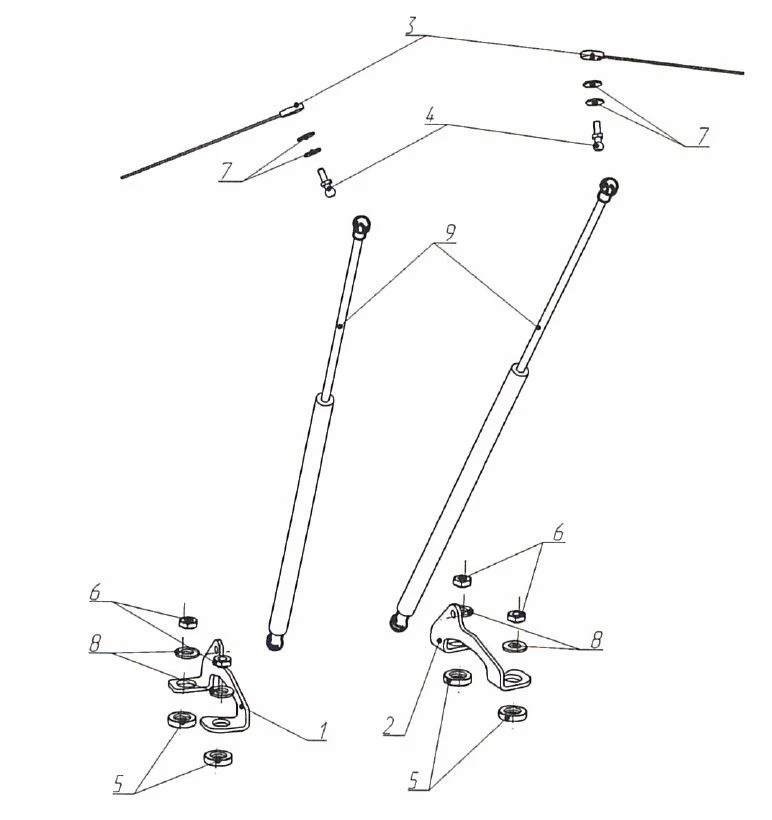 3
7
4
7
9
6
6
8
8
1
2
5
5