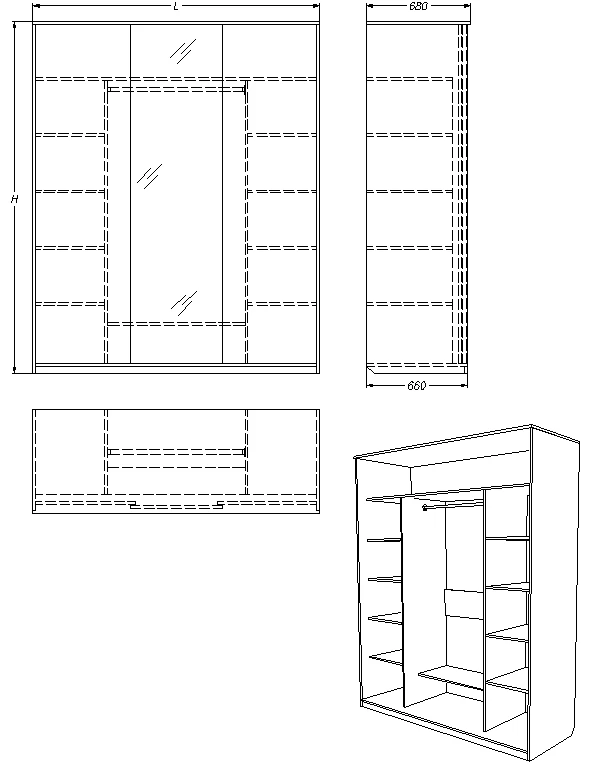 L
680
H
660