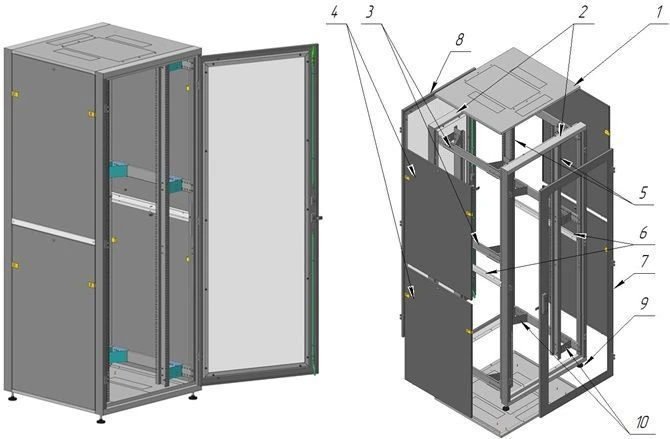 4
3
2
1
8
5
6
7
9
10