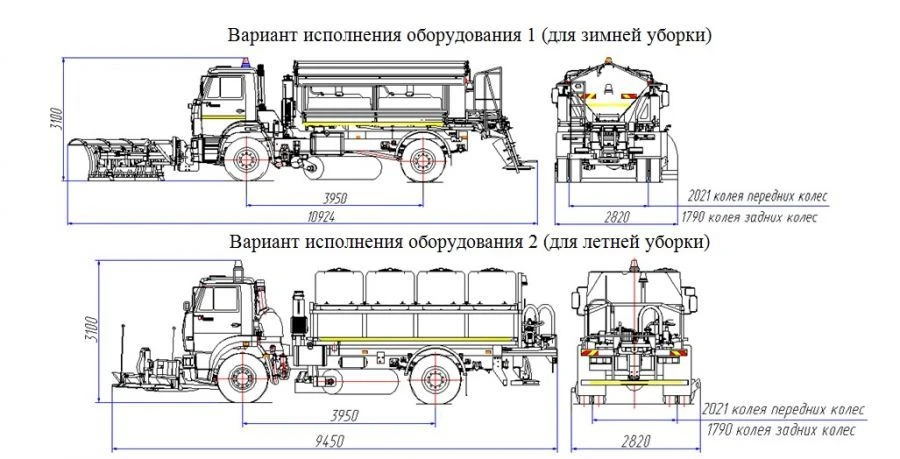 Вариант исполнения оборудования 1 (для зимней уборки)

3100

3950

10924

2820

2021 колея передних колес

1790 колея задних колес

Вариант исполнения оборудования 2 (для летней уборки)

3100

3950

9450

2820

2021 колея передних колес

1790 колея задних колес