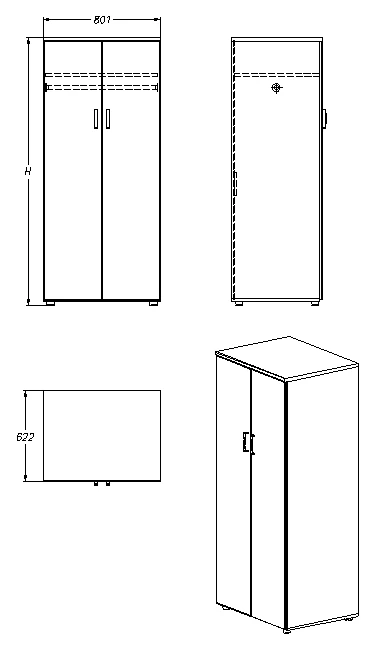 801
H
622