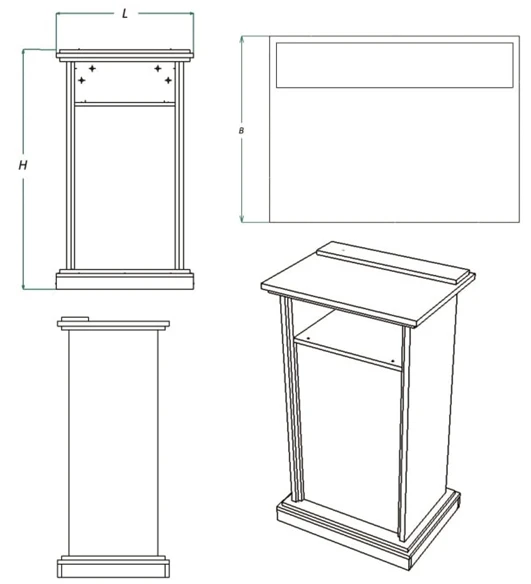 L

H

B