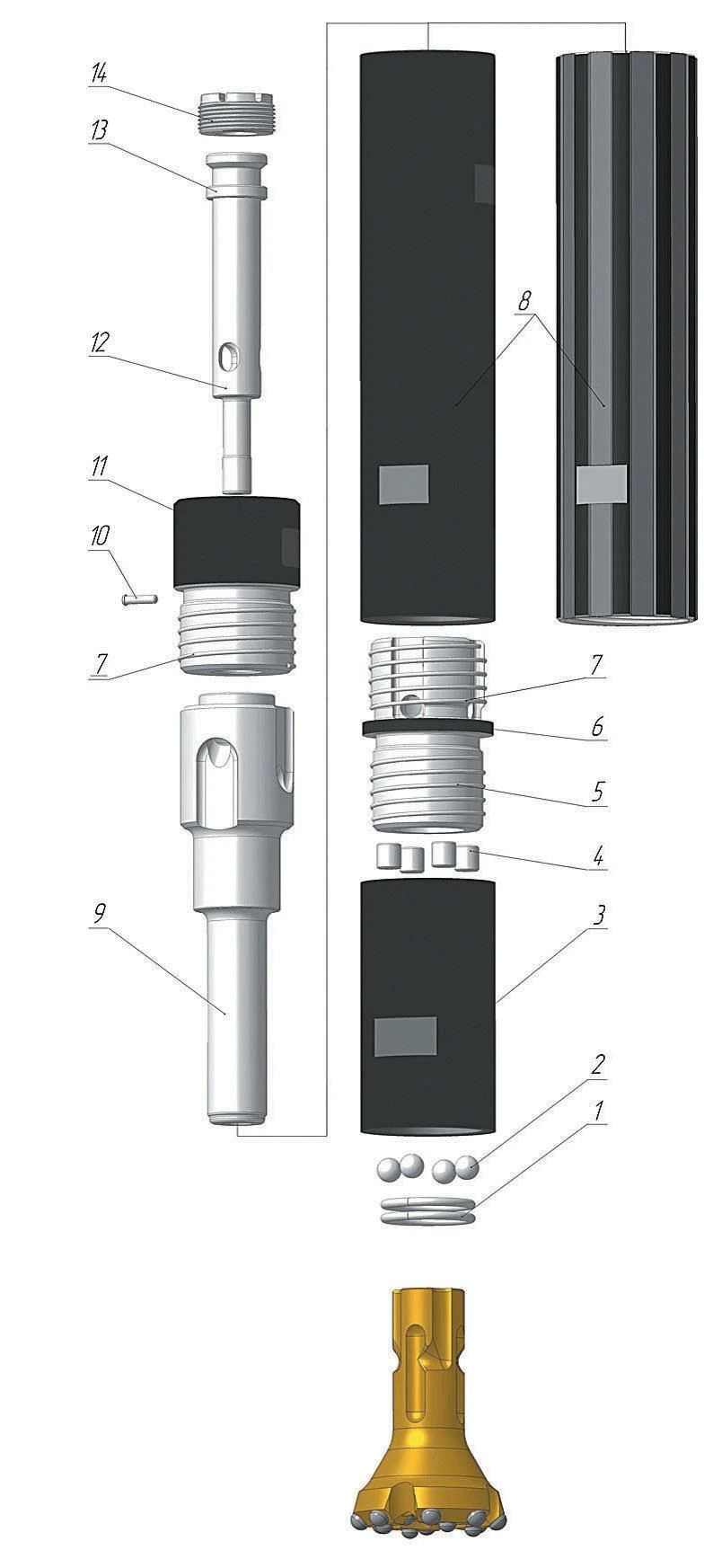 14
13
12
11
10
7
9
8
7
6
5
4
3
2
1