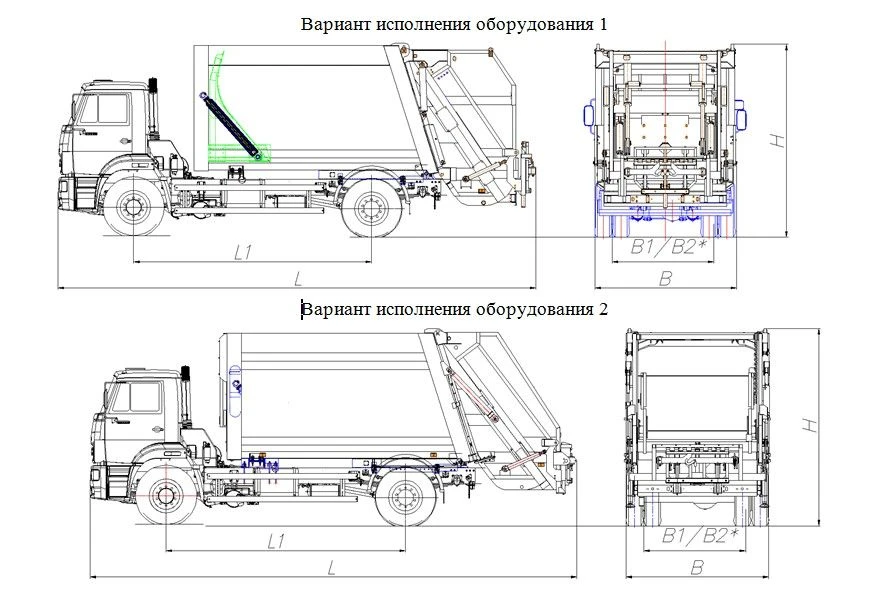 Вариант исполнения оборудования 1

H

L1

L

B1/B2*

B

Вариант исполнения оборудования 2

H

L1

L

B1/B2*

B