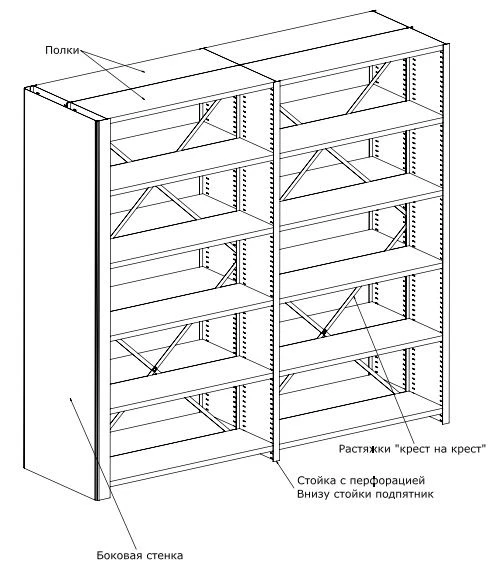 Полки

Растяжки "крест на крест"

Стойка с перфорацией
Внизу стойки подпятник

Боковая стенка